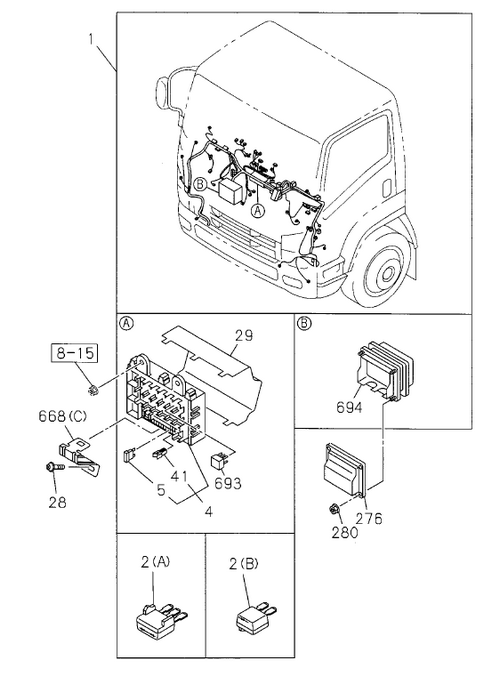 1

B

A

A

29

8-15

668(C)

28

41

693

5

4

B

694

276

280

2(A)

2(B)